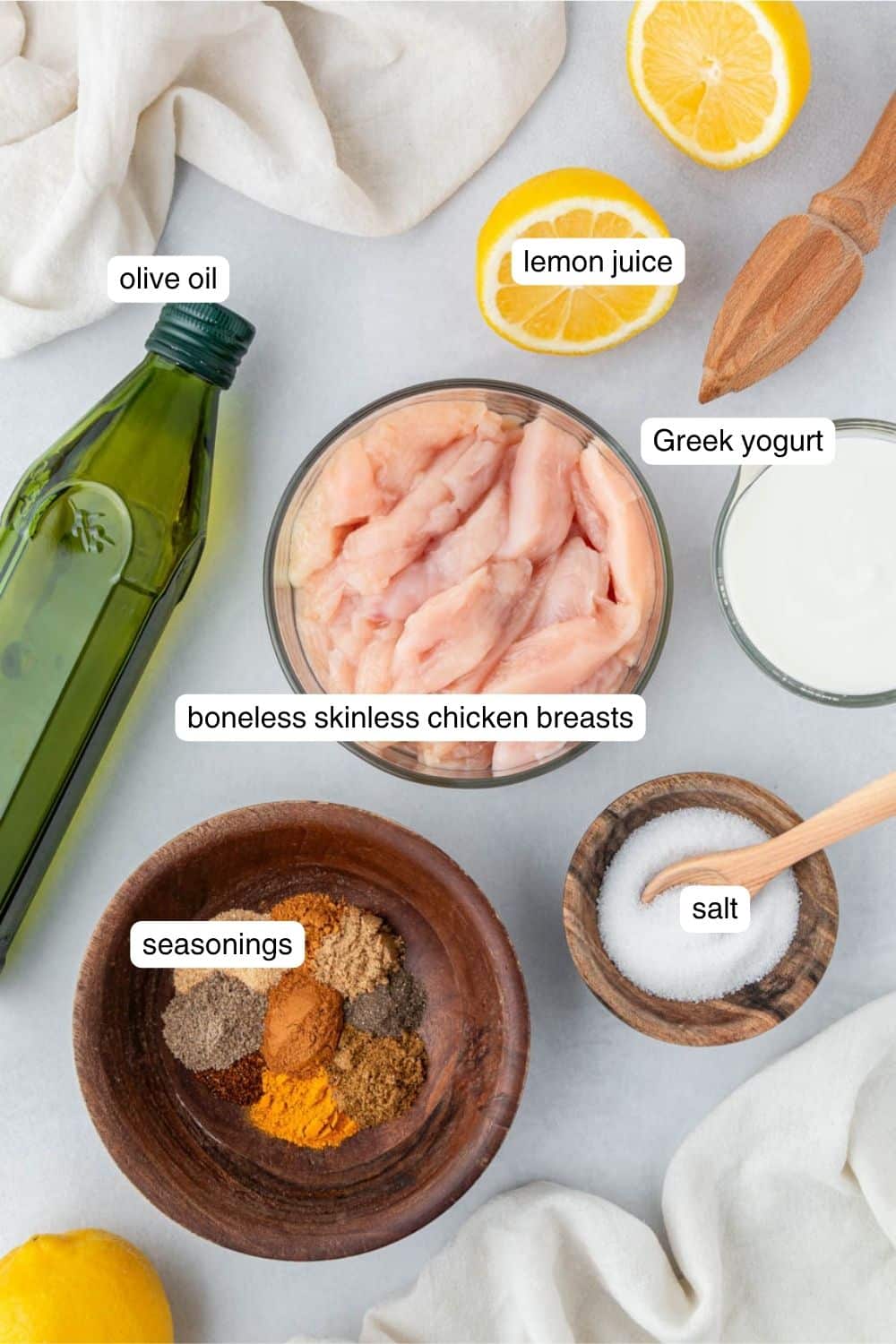 olive oil

lemon juice

Greek yogurt

boneless skinless chicken breasts

seasonings

salt